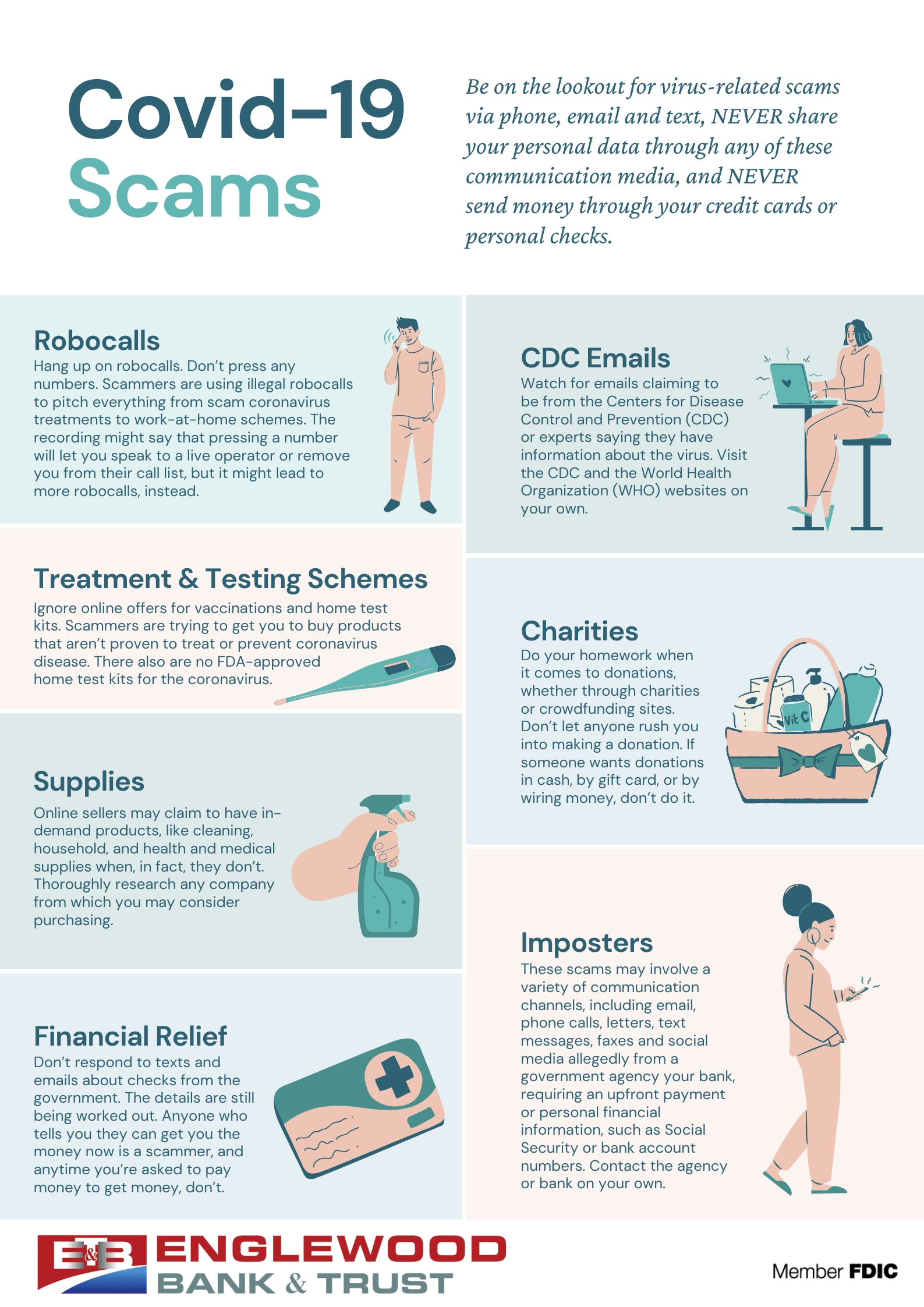 Covid-19 Scams

Be on the lookout for virus-related scams via phone, email and text, NEVER share your personal data through any of these communication media, and NEVER send money through your credit cards or personal checks.

Robocalls
Hang up on robocalls. Don't press any numbers. Scammers are using illegal robocalls to pitch everything from scam coronavirus treatments to work-at-home schemes. The recording might say that pressing a number will let you speak to a live operator or remove you from their call list, but it might lead to more robocalls, instead.

Treatment & Testing Schemes
Ignore online offers for vaccinations and home test kits. Scammers are trying to get you to buy products that aren't proven to treat or prevent coronavirus disease. There also are no FDA-approved home test kits for the coronavirus.

Supplies
Online sellers may claim to have in-demand products, like cleaning, household, and health and medical supplies when, in fact, they don't. Thoroughly research any company from which you may consider purchasing.

Financial Relief
Don't respond to texts and emails about checks from the government. The details are still being worked out. Anyone who tells you they can get you the money now is a scammer, and anytime you're asked to pay money to get money, don't.

CDC Emails
Watch for emails claiming to be from the Centers for Disease Control and Prevention (CDC) or experts saying they have information about the virus. Visit the CDC and the World Health Organization (WHO) websites on your own.

Charities
Do your homework when it comes to donations, whether through charities or crowdfunding sites. Don't let anyone rush you into making a donation. If someone wants donations in cash, by gift card, or by wiring money, don't do it.

Vit C

Imposters
These scams may involve a variety of communication channels, including email, phone calls, letters, text messages, faxes and social media allegedly from a government agency your bank, requiring an upfront payment or personal financial information, such as Social Security or bank account numbers. Contact the agency or bank on your own.

E&B ENGLEWOOD BANK & TRUST

Member FDIC